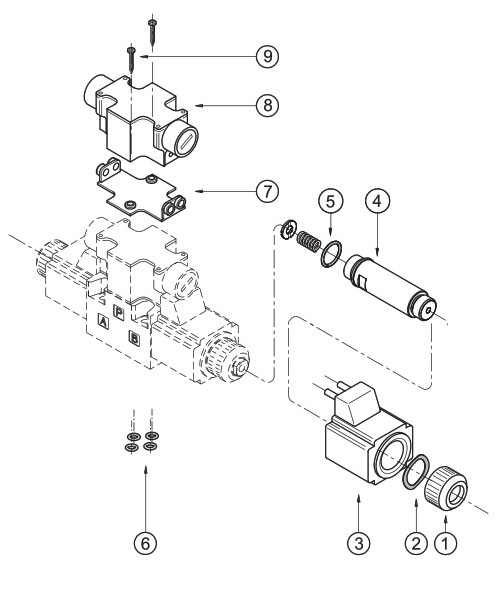 9
8
7
5
4
A
P
B
6
3
2
1